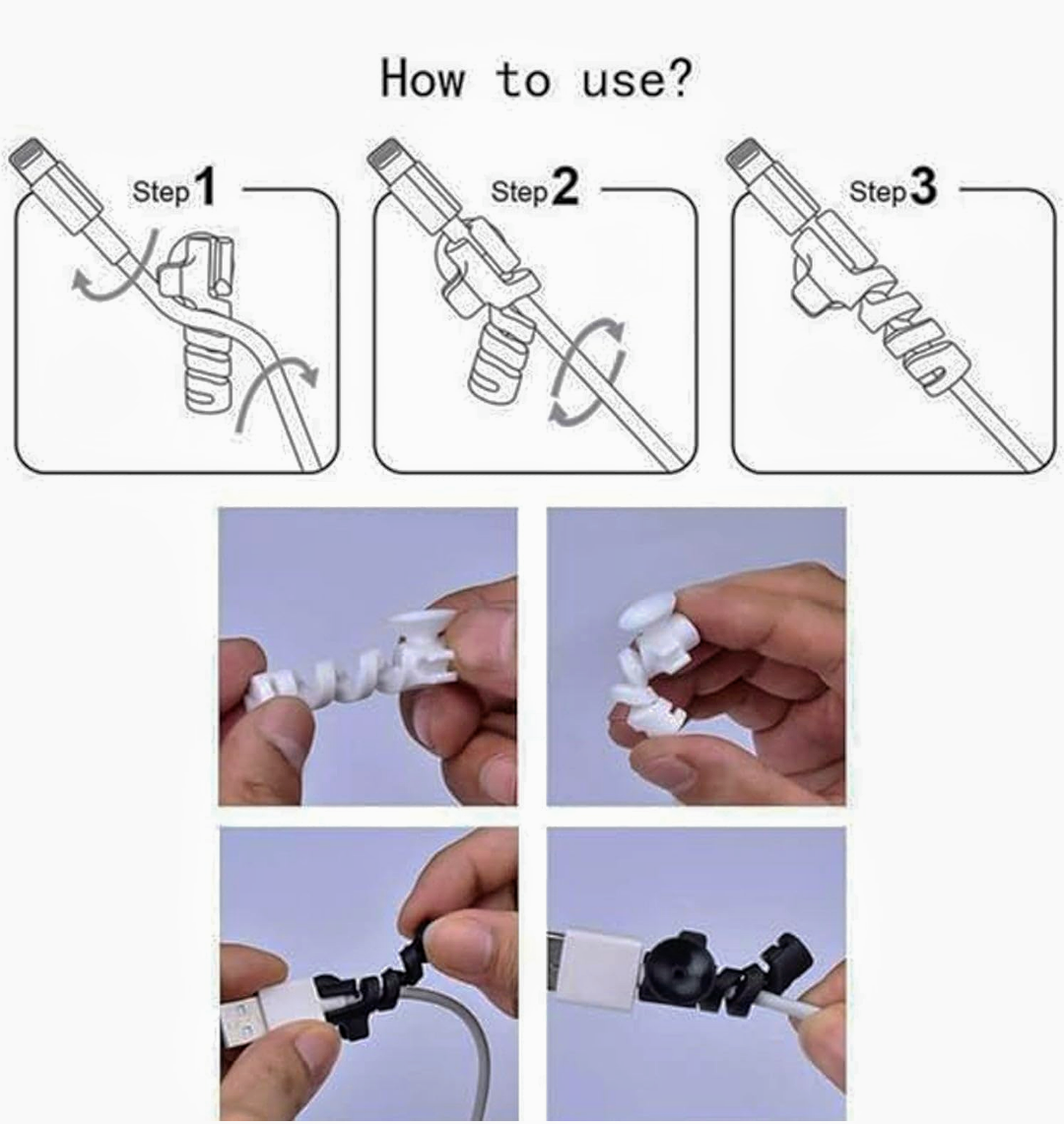 How to use?

Step 1

Step 2

Step 3