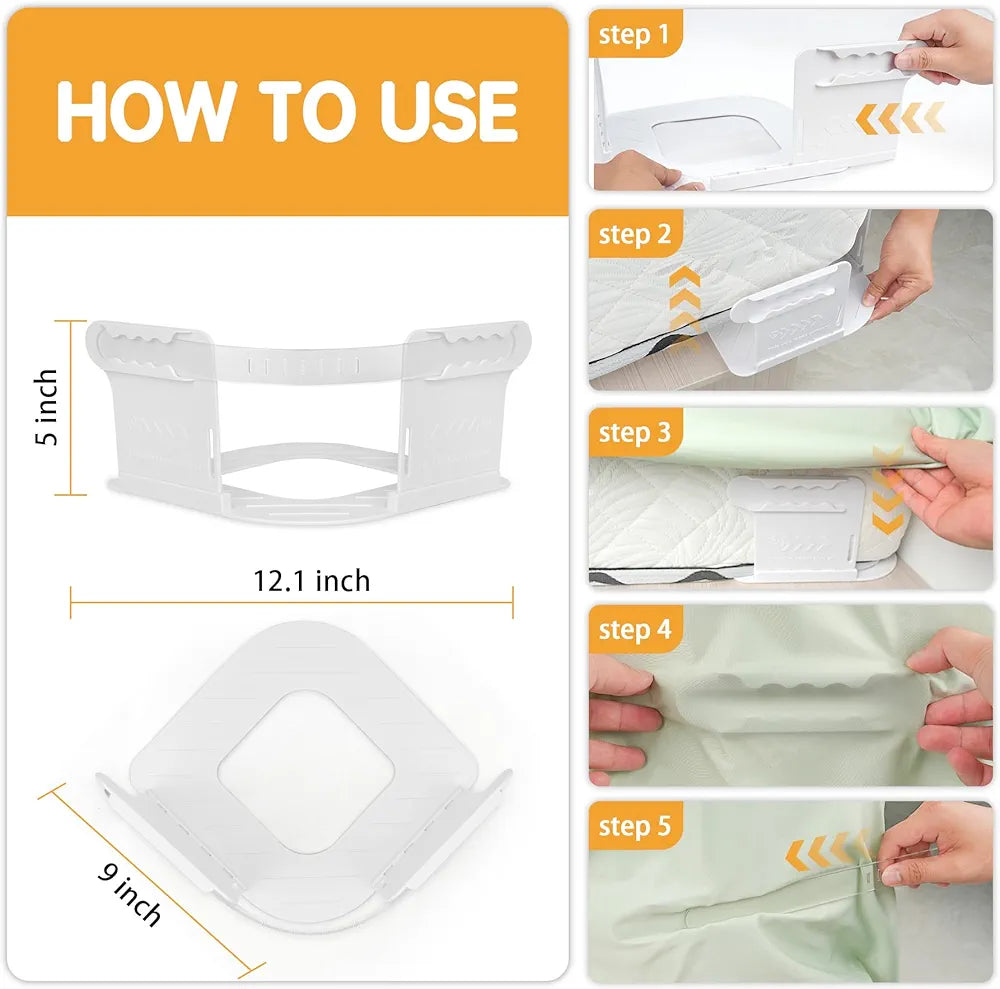 HOW TO USE

5 inch

12.1 inch

9 inch

step 1

step 2

step 3

step 4

step 5